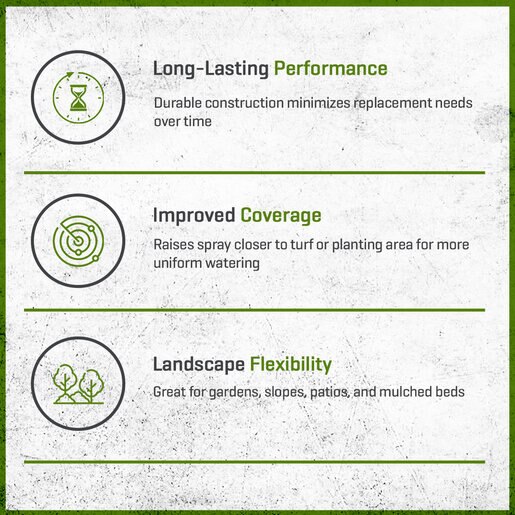 Long-Lasting Performance

Durable construction minimizes replacement needs over time

Improved Coverage

Raises spray closer to turf or planting area for more uniform watering

Landscape Flexibility

Great for gardens, slopes, patios, and mulched beds