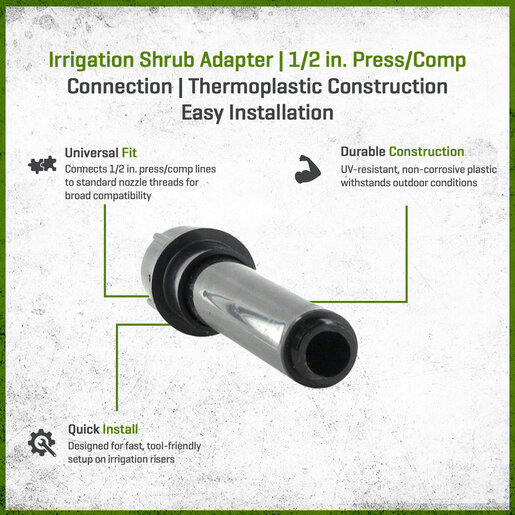 Irrigation Shrub Adapter | 1/2 in. Press/Comp Connection | Thermoplastic Construction Easy Installation

Universal Fit
Connects 1/2 in. press/comp lines to standard nozzle threads for broad compatibility

Durable Construction
UV-resistant, non-corrosive plastic withstands outdoor conditions

Quick Install
Designed for fast, tool-friendly setup on irrigation risers