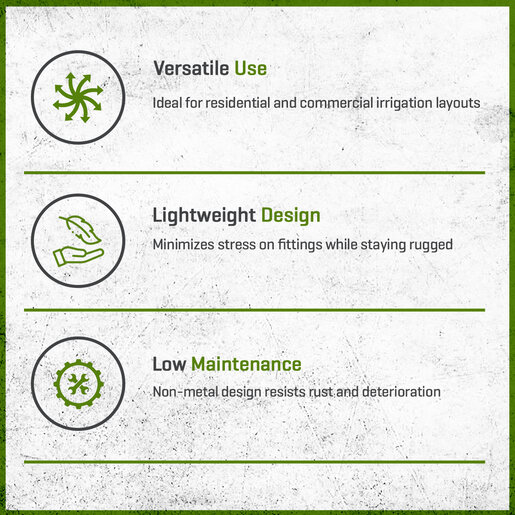 Versatile Use

Ideal for residential and commercial irrigation layouts

Lightweight Design

Minimizes stress on fittings while staying rugged

Low Maintenance

Non-metal design resists rust and deterioration