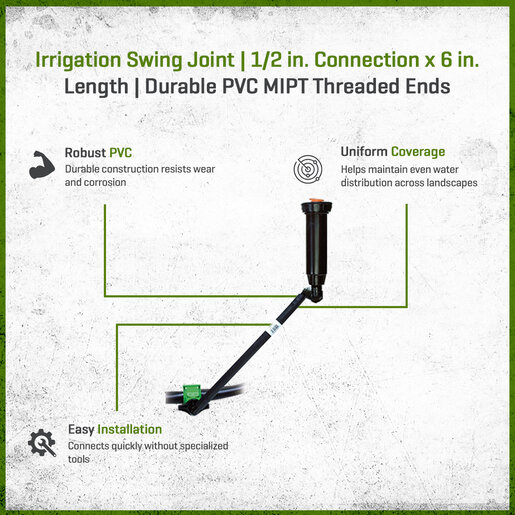 Irrigation Swing Joint | 1/2 in. Connection x 6 in. Length | Durable PVC MIPT Threaded Ends

Robust PVC
Durable construction resists wear and corrosion

Uniform Coverage
Helps maintain even water distribution across landscapes

Easy Installation
Connects quickly without specialized tools