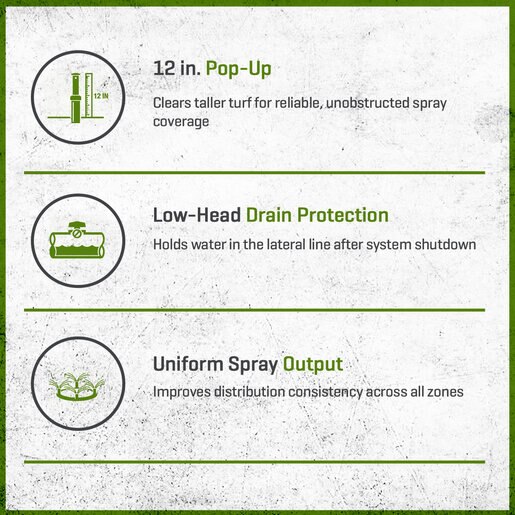 12 IN

12 in. Pop-Up

Clears taller turf for reliable, unobstructed spray coverage

Low-Head Drain Protection

Holds water in the lateral line after system shutdown

Uniform Spray Output

Improves distribution consistency across all zones