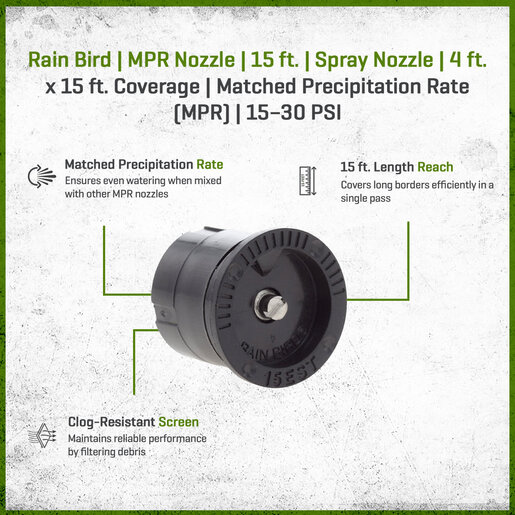 Rain Bird | MPR Nozzle | 15 ft. | Spray Nozzle | 4 ft. x 15 ft. Coverage | Matched Precipitation Rate (MPR) | 15–30 PSI

Matched Precipitation Rate
Ensures even watering when mixed with other MPR nozzles

15 ft. Length Reach
Covers long borders efficiently in a single pass

RAIN BIRD
15EST

Clog-Resistant Screen
Maintains reliable performance by filtering debris