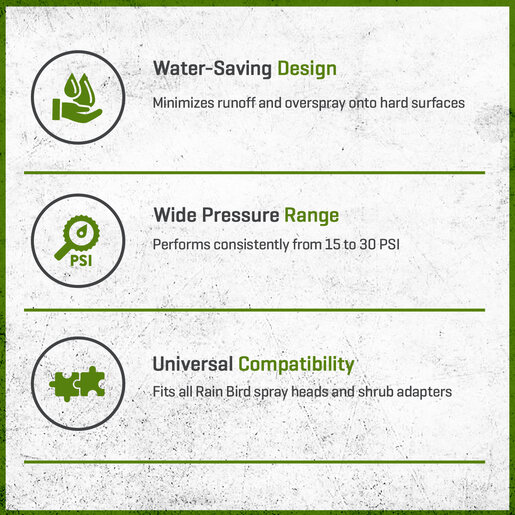 Water-Saving Design

Minimizes runoff and overspray onto hard surfaces

PSI

Wide Pressure Range

Performs consistently from 15 to 30 PSI

Universal Compatibility

Fits all Rain Bird spray heads and shrub adapters