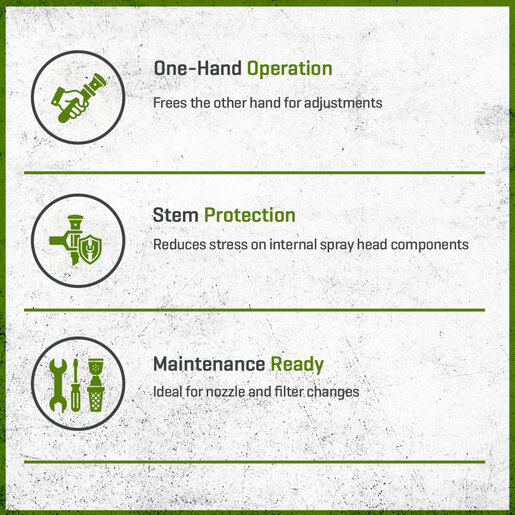 One-Hand Operation

Frees the other hand for adjustments

Stem Protection

Reduces stress on internal spray head components

Maintenance Ready

Ideal for nozzle and filter changes