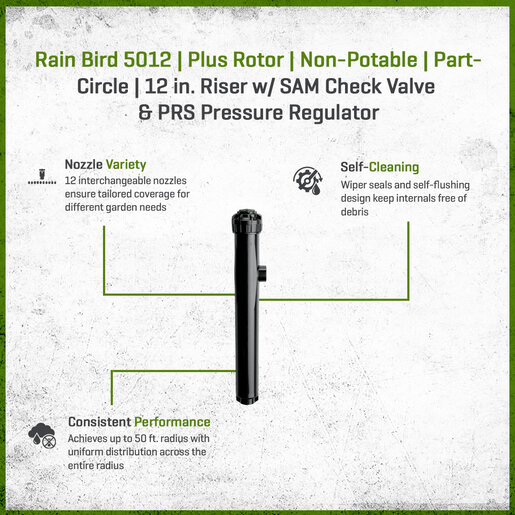 Rain Bird 5012 | Plus Rotor | Non-Potable | Part-Circle | 12 in. Riser w/ SAM Check Valve & PRS Pressure Regulator

Nozzle Variety
12 interchangeable nozzles ensure tailored coverage for different garden needs

Self-Cleaning
Wiper seals and self-flushing design keep internals free of debris

Consistent Performance
Achieves up to 50 ft. radius with uniform distribution across the entire radius