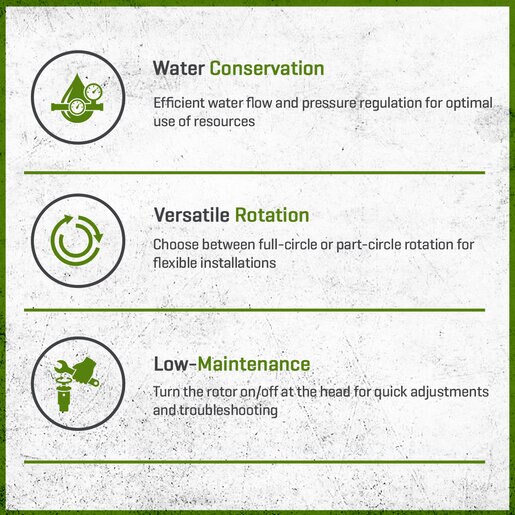 Water Conservation

Efficient water flow and pressure regulation for optimal use of resources

Versatile Rotation

Choose between full-circle or part-circle rotation for flexible installations

Low-Maintenance

Turn the rotor on/off at the head for quick adjustments and troubleshooting