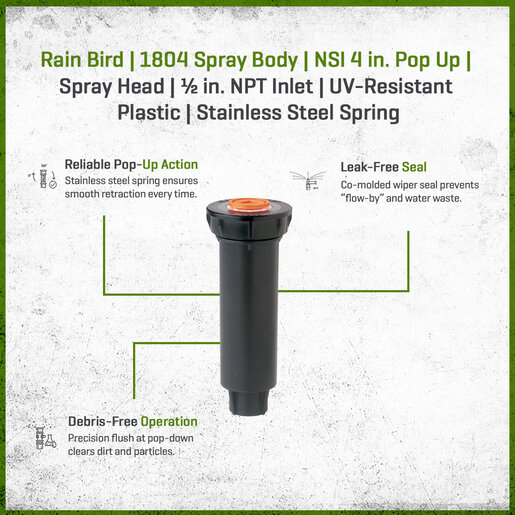 Rain Bird | 1804 Spray Body | NSI 4 in. Pop Up | Spray Head | ½ in. NPT Inlet | UV-Resistant Plastic | Stainless Steel Spring

Reliable Pop-Up Action
Stainless steel spring ensures smooth retraction every time.

Leak-Free Seal
Co-molded wiper seal prevents "flow-by" and water waste.

Debris-Free Operation
Precision flush at pop-down clears dirt and particles.