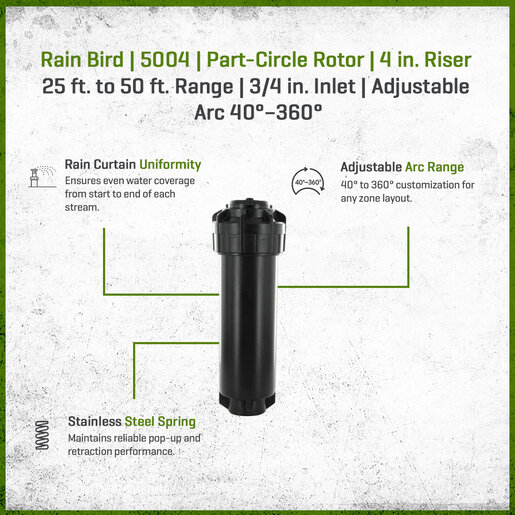 Rain Bird | 5004 | Part-Circle Rotor | 4 in. Riser
25 ft. to 50 ft. Range | 3/4 in. Inlet | Adjustable Arc 40°–360°

Rain Curtain Uniformity
Ensures even water coverage from start to end of each stream.

40°–360°

Adjustable Arc Range
40° to 360° customization for any zone layout.

Stainless Steel Spring
Maintains reliable pop-up and retraction performance.