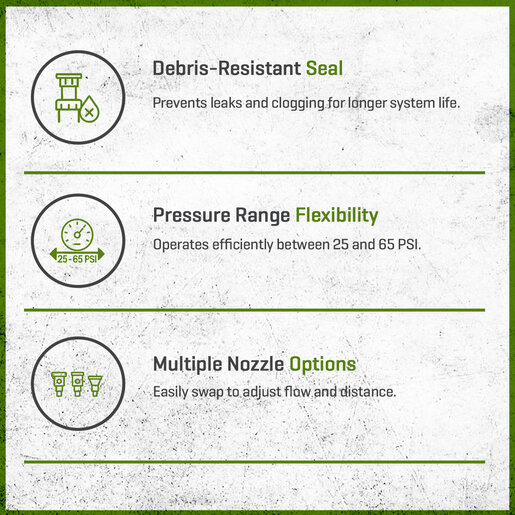 Debris-Resistant Seal

Prevents leaks and clogging for longer system life.

25 - 65 PSI

Pressure Range Flexibility

Operates efficiently between 25 and 65 PSI.

Multiple Nozzle Options

Easily swap to adjust flow and distance.