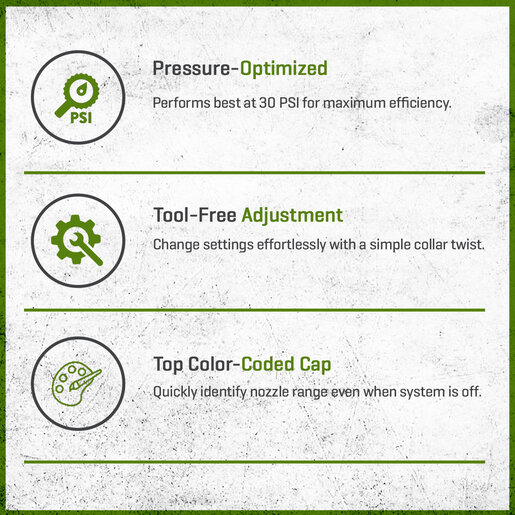 PSI

Pressure-Optimized

Performs best at 30 PSI for maximum efficiency.

Tool-Free Adjustment

Change settings effortlessly with a simple collar twist.

Top Color-Coded Cap

Quickly identify nozzle range even when system is off.