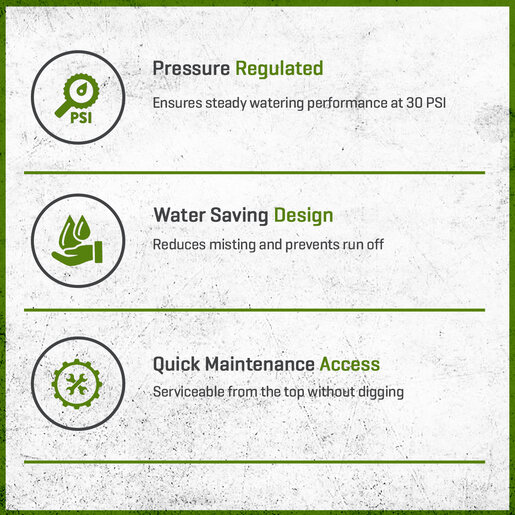 PSI

Pressure Regulated

Ensures steady watering performance at 30 PSI

Water Saving Design

Reduces misting and prevents run off

Quick Maintenance Access

Serviceable from the top without digging