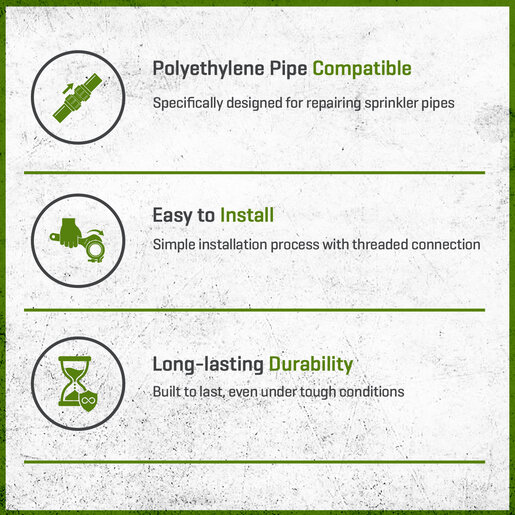 Polyethylene Pipe Compatible

Specifically designed for repairing sprinkler pipes

Easy to Install

Simple installation process with threaded connection

Long-lasting Durability

Built to last, even under tough conditions