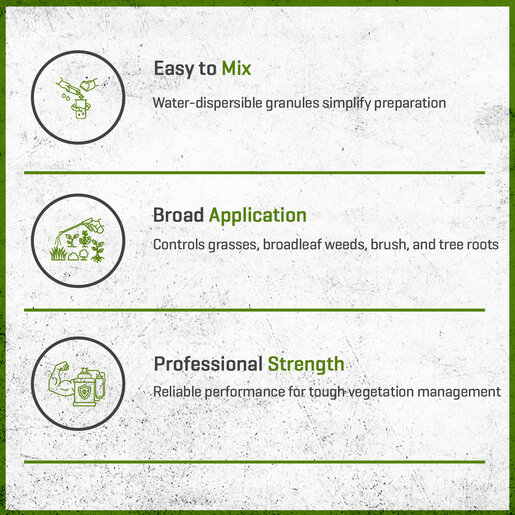 Easy to Mix

Water-dispersible granules simplify preparation

Broad Application

Controls grasses, broadleaf weeds, brush, and tree roots

Professional Strength

Reliable performance for tough vegetation management