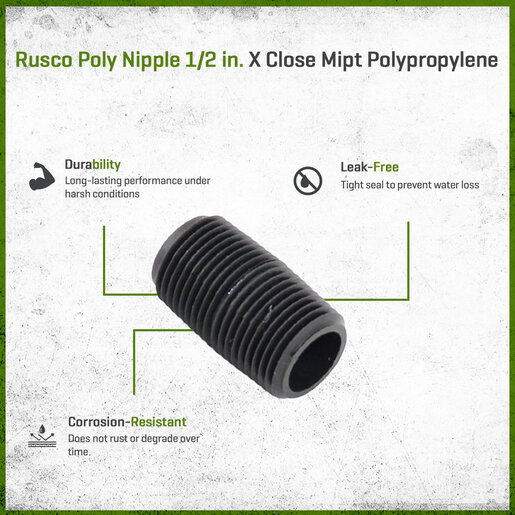 Rusco Poly Nipple 1/2 in. X Close Mipt Polypropylene

Durability
Long-lasting performance under harsh conditions

Leak-Free
Tight seal to prevent water loss

Corrosion-Resistant
Does not rust or degrade over time.