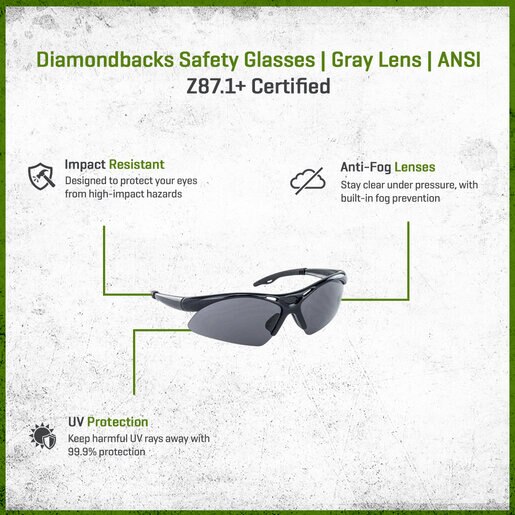 Diamondbacks Safety Glasses | Gray Lens | ANSI Z87.1+ Certified

Impact Resistant
Designed to protect your eyes from high-impact hazards

Anti-Fog Lenses
Stay clear under pressure, with built-in fog prevention

UV Protection
Keep harmful UV rays away with 99.9% protection