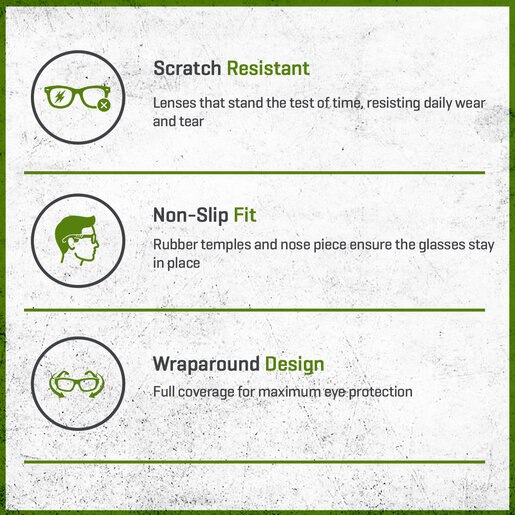 Scratch Resistant

Lenses that stand the test of time, resisting daily wear and tear

Non-Slip Fit

Rubber temples and nose piece ensure the glasses stay in place

Wraparound Design

Full coverage for maximum eye protection