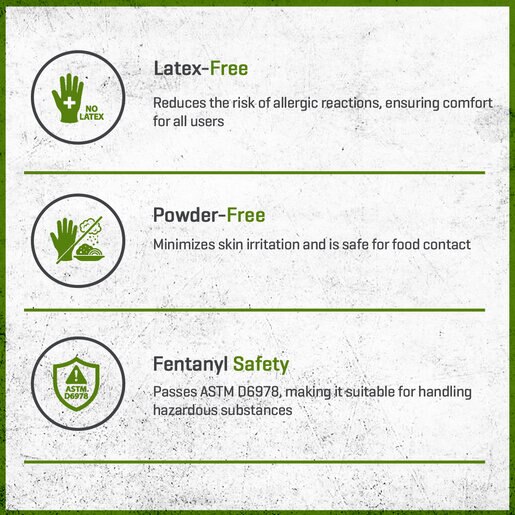 NO LATEX

Latex-Free

Reduces the risk of allergic reactions, ensuring comfort for all users

Powder-Free

Minimizes skin irritation and is safe for food contact

ASTM D6978

Fentanyl Safety

Passes ASTM D6978, making it suitable for handling hazardous substances