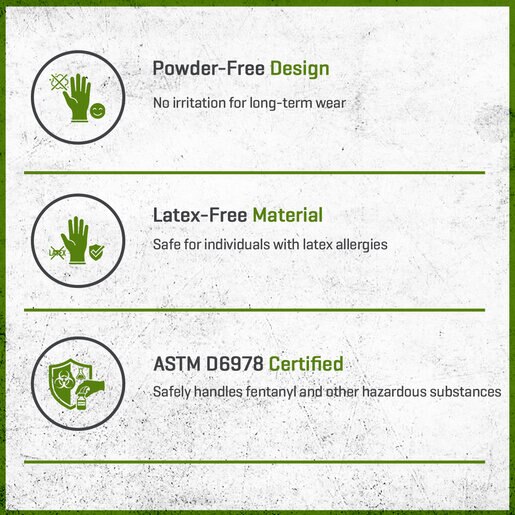 Powder-Free Design

No irritation for long-term wear

LATEX

Latex-Free Material

Safe for individuals with latex allergies

ASTM D6978 Certified

Safely handles fentanyl and other hazardous substances