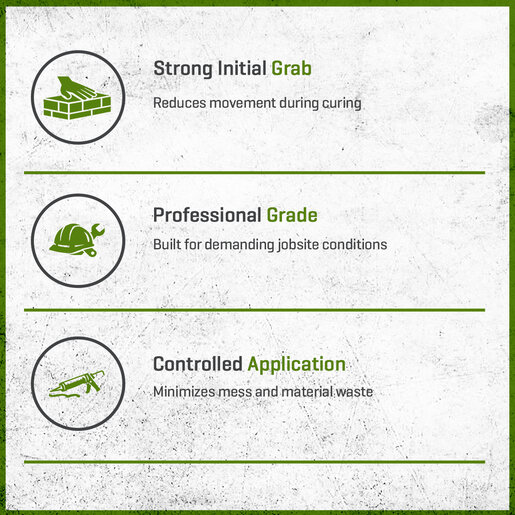 Strong Initial Grab

Reduces movement during curing

Professional Grade

Built for demanding jobsite conditions

Controlled Application

Minimizes mess and material waste