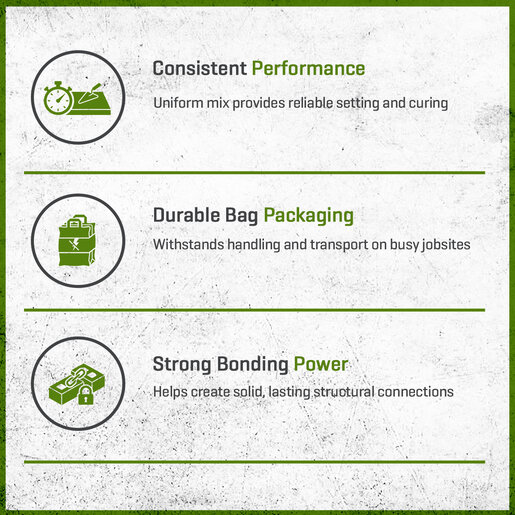 Consistent Performance

Uniform mix provides reliable setting and curing

Durable Bag Packaging

Withstands handling and transport on busy jobsites

Strong Bonding Power

Helps create solid, lasting structural connections