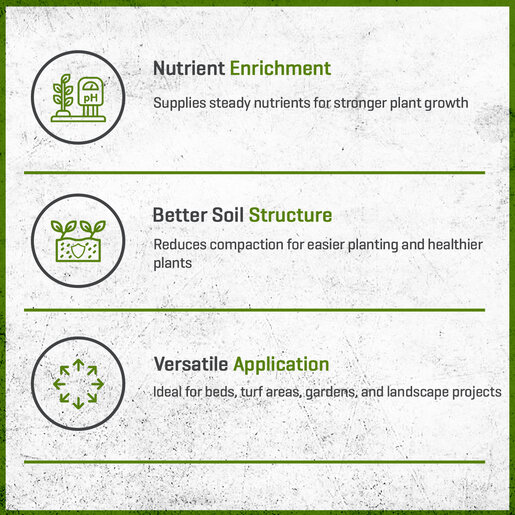 pH

Nutrient Enrichment

Supplies steady nutrients for stronger plant growth

Better Soil Structure

Reduces compaction for easier planting and healthier plants

Versatile Application

Ideal for beds, turf areas, gardens, and landscape projects