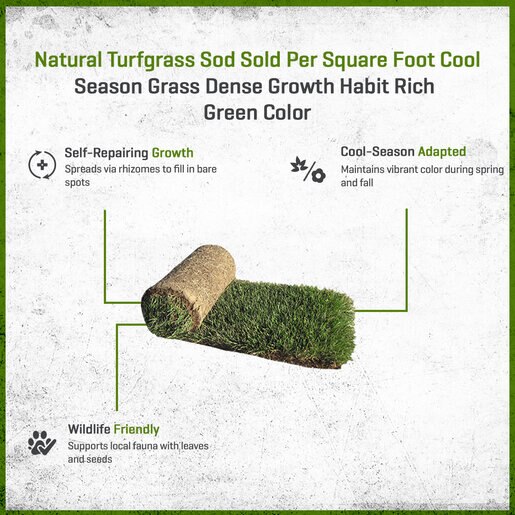 Natural Turfgrass Sod Sold Per Square Foot Cool Season Grass Dense Growth Habit Rich Green Color

Self-Repairing Growth
Spreads via rhizomes to fill in bare spots

Cool-Season Adapted
Maintains vibrant color during spring and fall

Wildlife Friendly
Supports local fauna with leaves and seeds