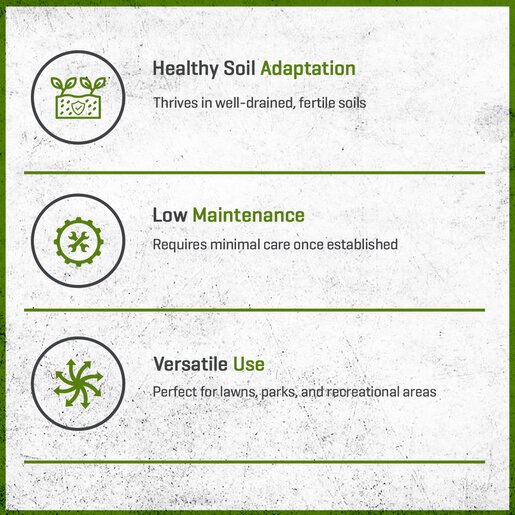 Healthy Soil Adaptation

Thrives in well-drained, fertile soils

Low Maintenance

Requires minimal care once established

Versatile Use

Perfect for lawns, parks, and recreational areas