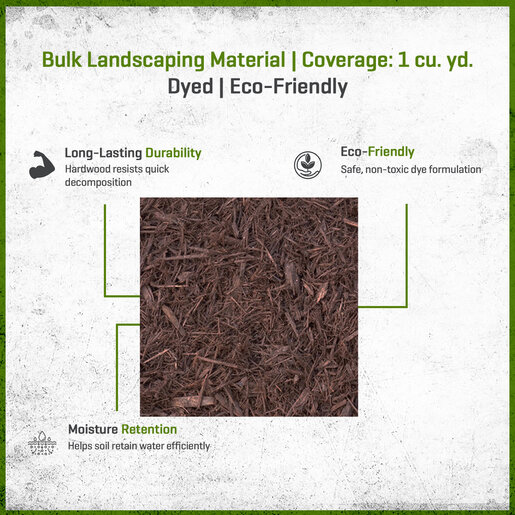 Bulk Landscaping Material | Coverage: 1 cu. yd.
Dyed | Eco-Friendly

Long-Lasting Durability
Hardwood resists quick decomposition

Eco-Friendly
Safe, non-toxic dye formulation

Moisture Retention
Helps soil retain water efficiently