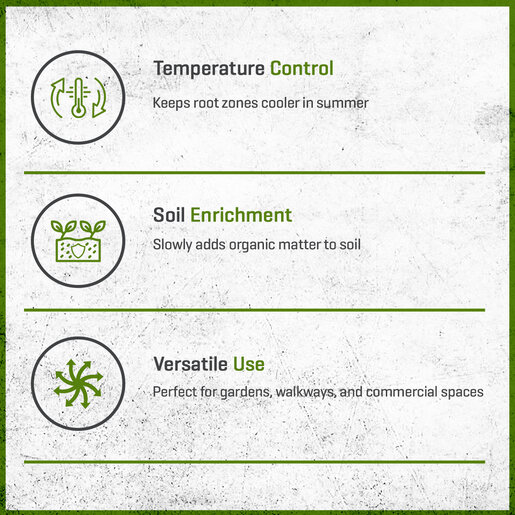 Temperature Control

Keeps root zones cooler in summer

Soil Enrichment

Slowly adds organic matter to soil

Versatile Use

Perfect for gardens, walkways, and commercial spaces