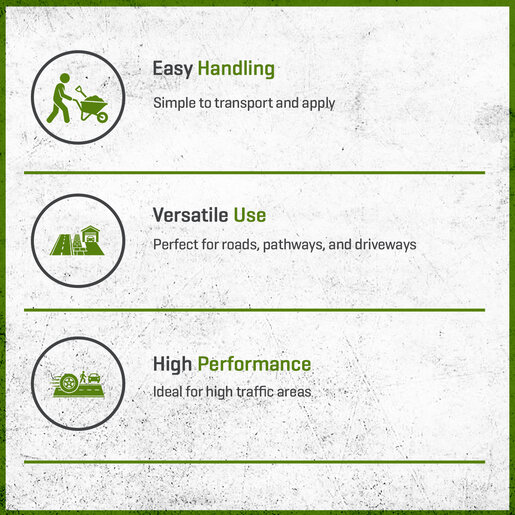 Easy Handling

Simple to transport and apply

Versatile Use

Perfect for roads, pathways, and driveways

High Performance

Ideal for high traffic areas