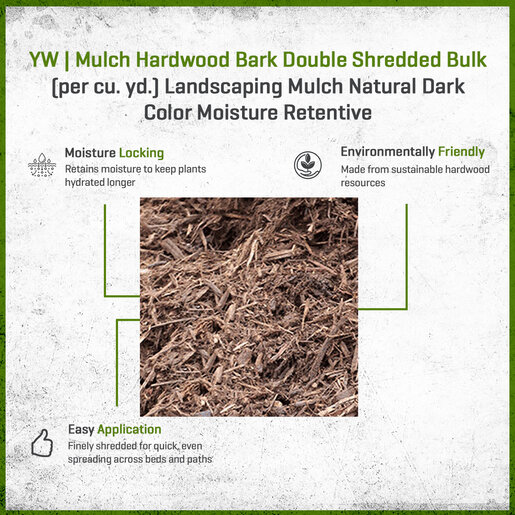 YW | Mulch Hardwood Bark Double Shredded Bulk (per cu. yd.) Landscaping Mulch Natural Dark Color Moisture Retentive

Moisture Locking
Retains moisture to keep plants hydrated longer

Environmentally Friendly
Made from sustainable hardwood resources

Easy Application
Finely shredded for quick, even spreading across beds and paths