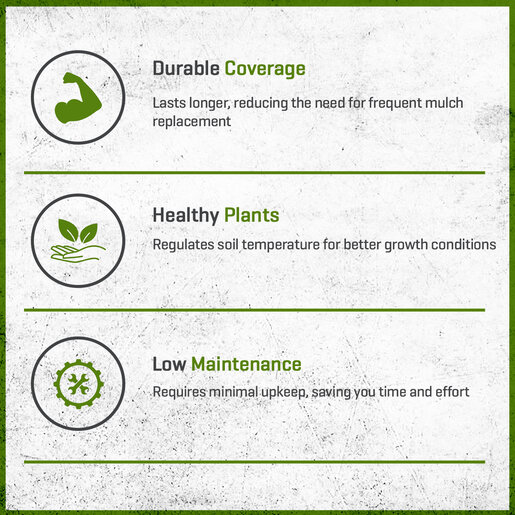 Durable Coverage

Lasts longer, reducing the need for frequent mulch replacement

Healthy Plants

Regulates soil temperature for better growth conditions

Low Maintenance

Requires minimal upkeep, saving you time and effort