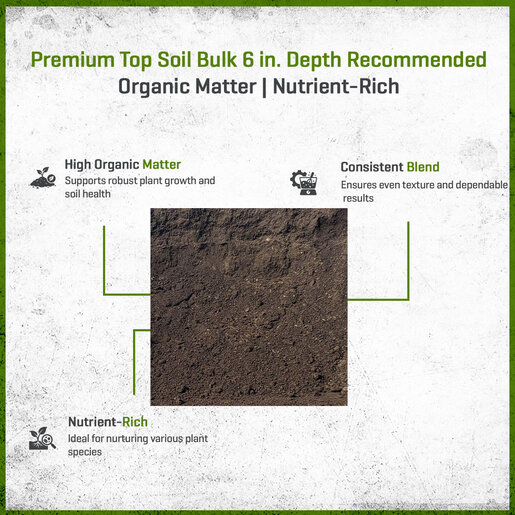 Premium Top Soil Bulk 6 in. Depth Recommended
Organic Matter | Nutrient-Rich

High Organic Matter
Supports robust plant growth and soil health

Consistent Blend
Ensures even texture and dependable results

Nutrient-Rich
Ideal for nurturing various plant species