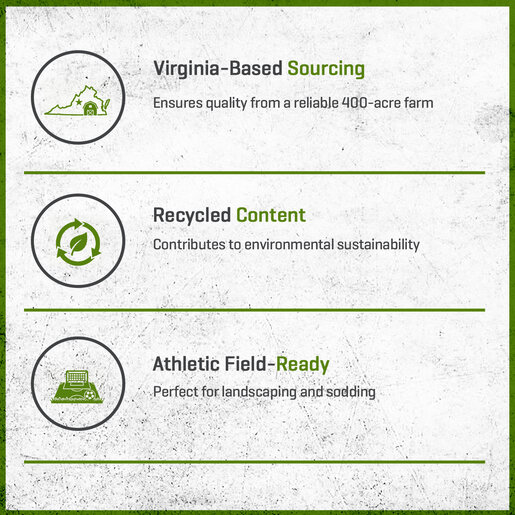 Virginia-Based Sourcing

Ensures quality from a reliable 400-acre farm

Recycled Content

Contributes to environmental sustainability

Athletic Field-Ready

Perfect for landscaping and sodding