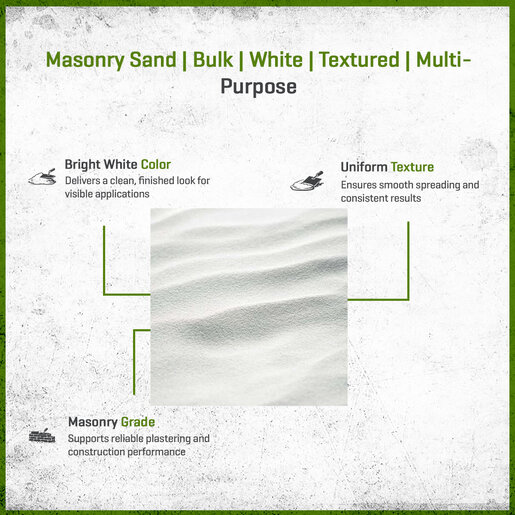 Masonry Sand | Bulk | White | Textured | Multi-Purpose

Bright White Color
Delivers a clean, finished look for visible applications

Uniform Texture
Ensures smooth spreading and consistent results

Masonry Grade
Supports reliable plastering and construction performance