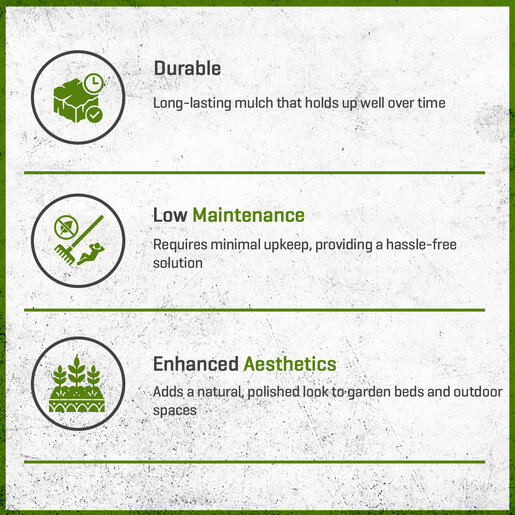 Durable
Long-lasting mulch that holds up well over time

Low Maintenance
Requires minimal upkeep, providing a hassle-free solution

Enhanced Aesthetics
Adds a natural, polished look to garden beds and outdoor spaces