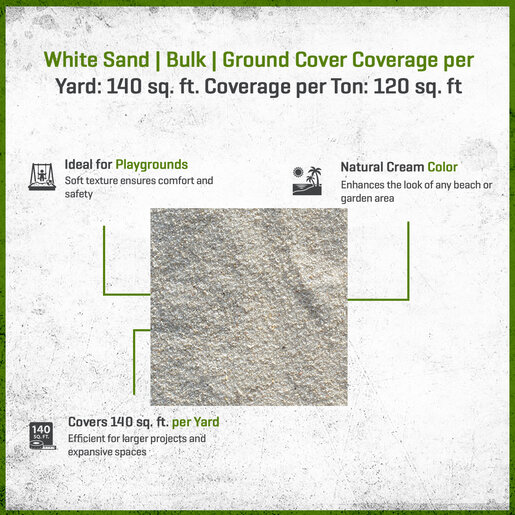 White Sand | Bulk | Ground Cover Coverage per Yard: 140 sq. ft. Coverage per Ton: 120 sq. ft

Ideal for Playgrounds
Soft texture ensures comfort and safety

Natural Cream Color
Enhances the look of any beach or garden area

140 SQ. FT.

Covers 140 sq. ft. per Yard
Efficient for larger projects and expansive spaces