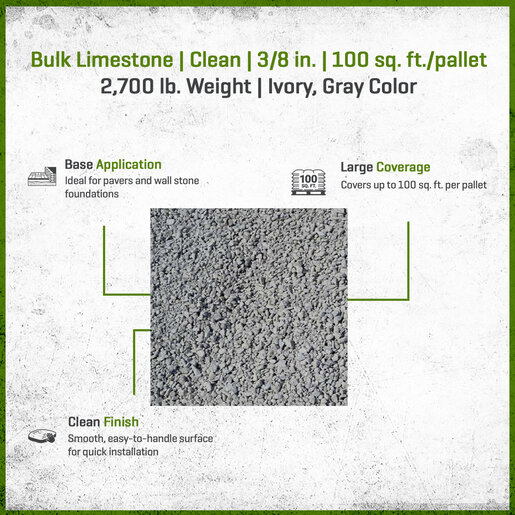 Bulk Limestone | Clean | 3/8 in. | 100 sq. ft./pallet
2,700 lb. Weight | Ivory, Gray Color

Base Application
Ideal for pavers and wall stone foundations

100 SQ. FT.

Large Coverage
Covers up to 100 sq. ft. per pallet

Clean Finish
Smooth, easy-to-handle surface for quick installation