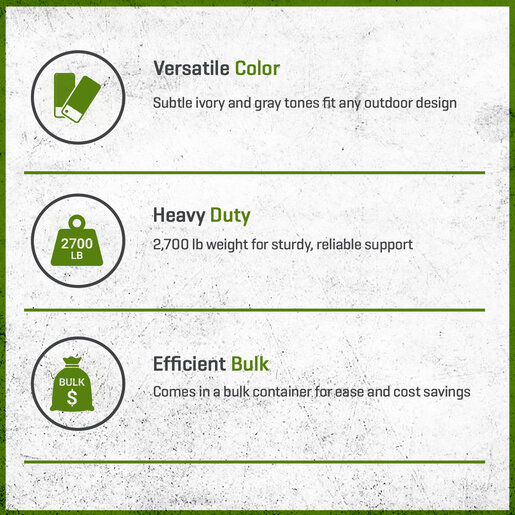 Versatile Color

Subtle ivory and gray tones fit any outdoor design

2700 LB

Heavy Duty

2,700 lb weight for sturdy, reliable support

BULK $

Efficient Bulk

Comes in a bulk container for ease and cost savings