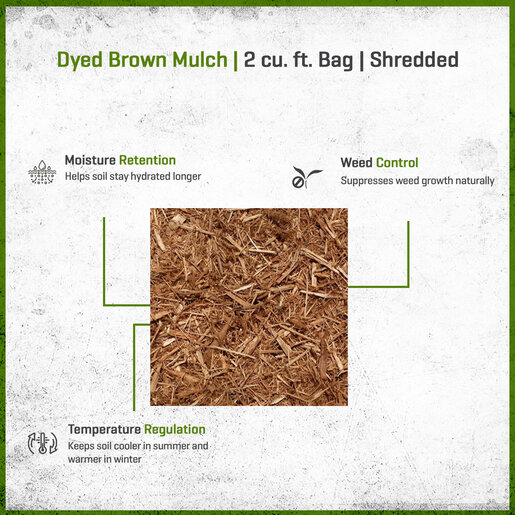 Dyed Brown Mulch | 2 cu. ft. Bag | Shredded

Moisture Retention
Helps soil stay hydrated longer

Weed Control
Suppresses weed growth naturally

Temperature Regulation
Keeps soil cooler in summer and warmer in winter