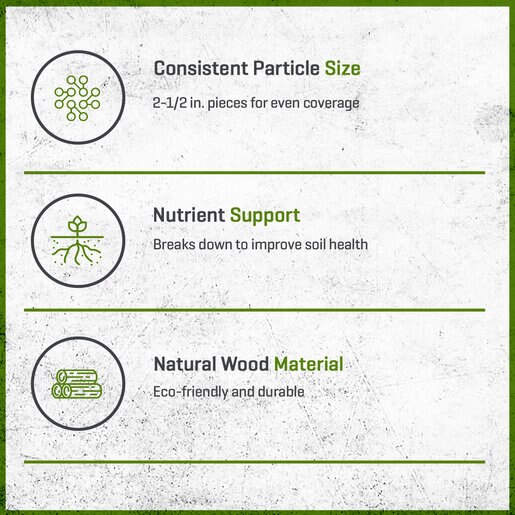 Consistent Particle Size

2-1/2 in. pieces for even coverage

Nutrient Support

Breaks down to improve soil health

Natural Wood Material

Eco-friendly and durable