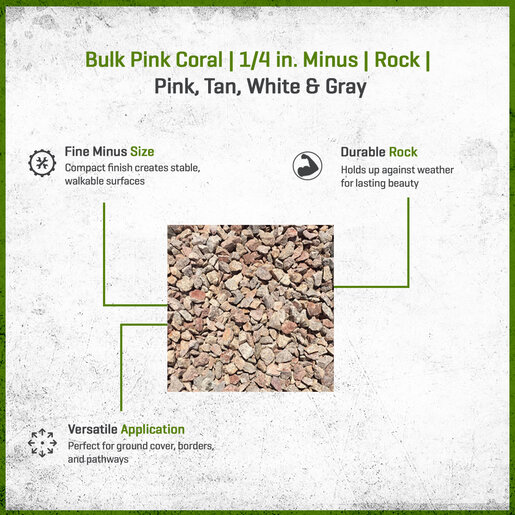 Bulk Pink Coral | 1/4 in. Minus | Rock |
Pink, Tan, White & Gray

Fine Minus Size
Compact finish creates stable, walkable surfaces

Durable Rock
Holds up against weather for lasting beauty

Versatile Application
Perfect for ground cover, borders, and pathways