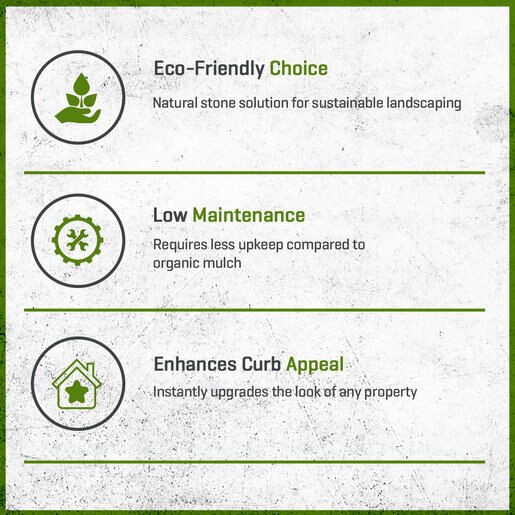 Eco-Friendly Choice

Natural stone solution for sustainable landscaping

Low Maintenance

Requires less upkeep compared to organic mulch

Enhances Curb Appeal

Instantly upgrades the look of any property