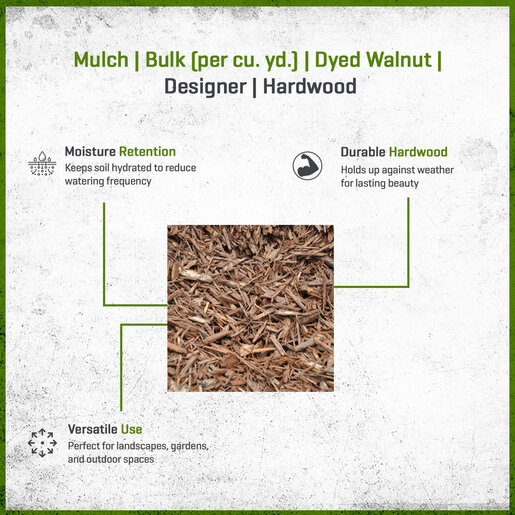 Mulch | Bulk (per cu. yd.) | Dyed Walnut | Designer | Hardwood

Moisture Retention
Keeps soil hydrated to reduce watering frequency

Durable Hardwood
Holds up against weather for lasting beauty

Versatile Use
Perfect for landscapes, gardens, and outdoor spaces