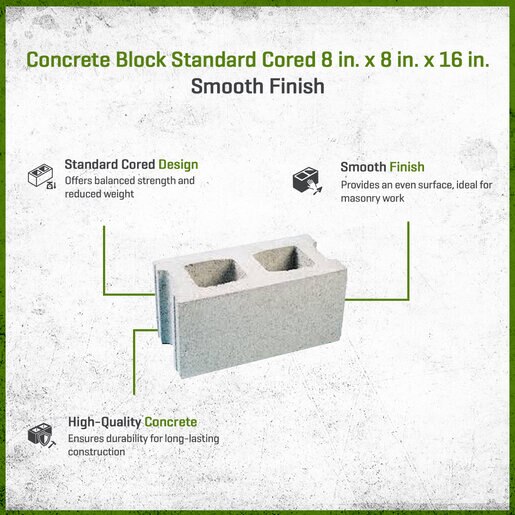 Concrete Block Standard Cored 8 in. x 8 in. x 16 in.
Smooth Finish

Standard Cored Design
Offers balanced strength and reduced weight

Smooth Finish
Provides an even surface, ideal for masonry work

High-Quality Concrete
Ensures durability for long-lasting construction