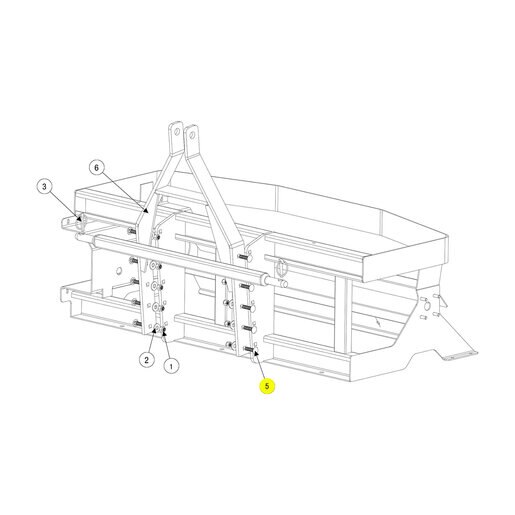 6
3
2
1
5