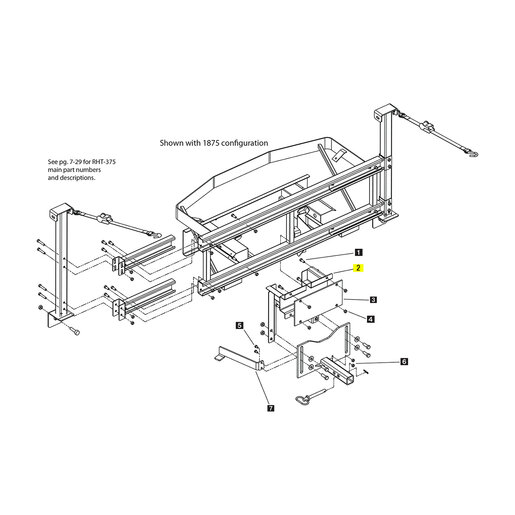 Shown with 1875 configuration

See pg. 7-29 for RHT-375 main part numbers and descriptions.

1

2

3

4

5

6

7