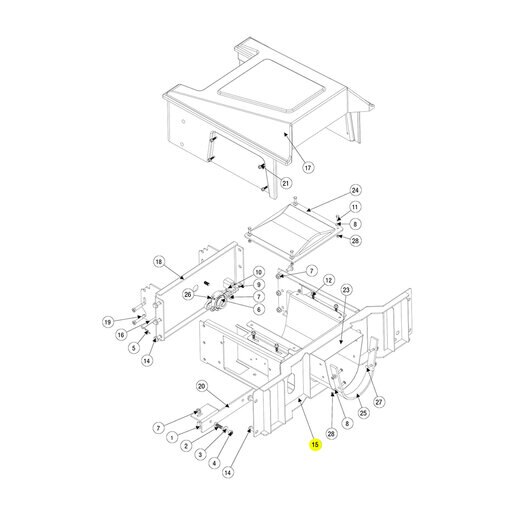 17
21
24
11
8
28
18
10
9
7
6
26
7
12
23
19
16
5
14
20
7
1
2
3
4
14
15
28
8
25
27