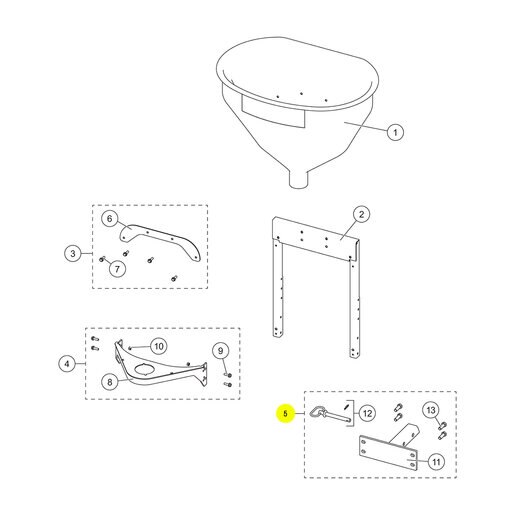 1
6
3
7
2
10
9
4
8
5
12
13
11