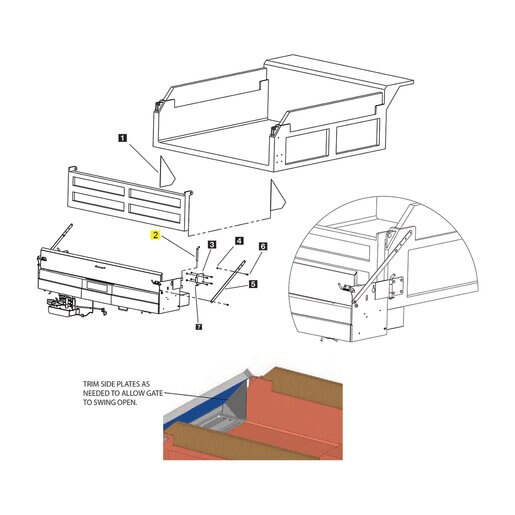 1

2

3

4

6

5

7

TRIM SIDE PLATES AS NEEDED TO ALLOW GATE TO SWING OPEN.